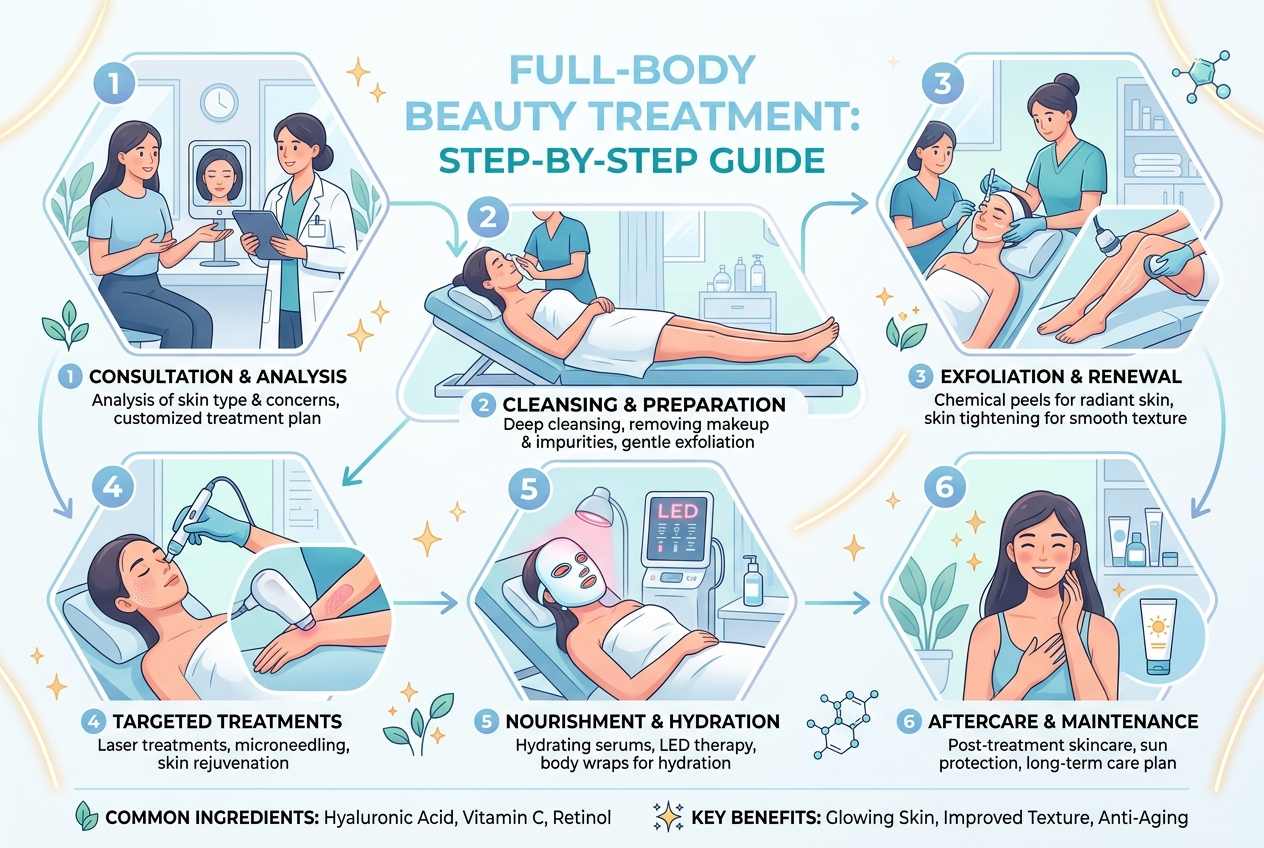 FULL-BODY BEAUTY TREATMENT: STEP-BY-STEP GUIDE

1

2

3

1 CONSULTATION & ANALYSIS
Analysis of skin type & concerns, customized treatment plan

2 CLEANSING & PREPARATION
Deep cleansing, removing makeup & impurities, gentle exfoliation

3 EXFOLIATION & RENEWAL
Chemical peels for radiant skin, skin tightening for smooth texture

4

5

LED

6

4 TARGETED TREATMENTS
Laser treatments, microneedling, skin rejuvenation

5 NOURISHMENT & HYDRATION
Hydrating serums, LED therapy, body wraps for hydration

6 AFTERCARE & MAINTENANCE
Post-treatment skincare, sun protection, long-term care plan

COMMON INGREDIENTS: Hyaluronic Acid, Vitamin C, Retinol

KEY BENEFITS: Glowing Skin, Improved Texture, Anti-Aging